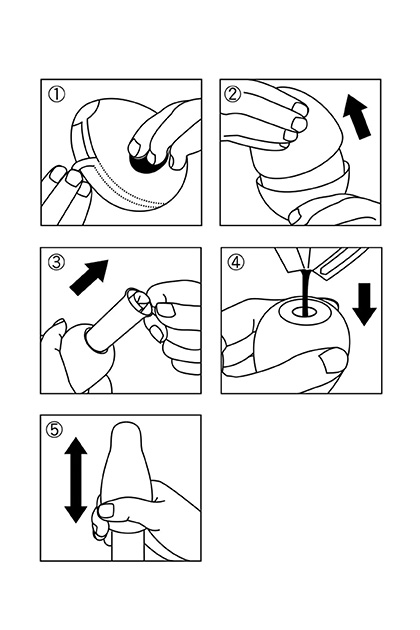 ①
②
③
④
⑤